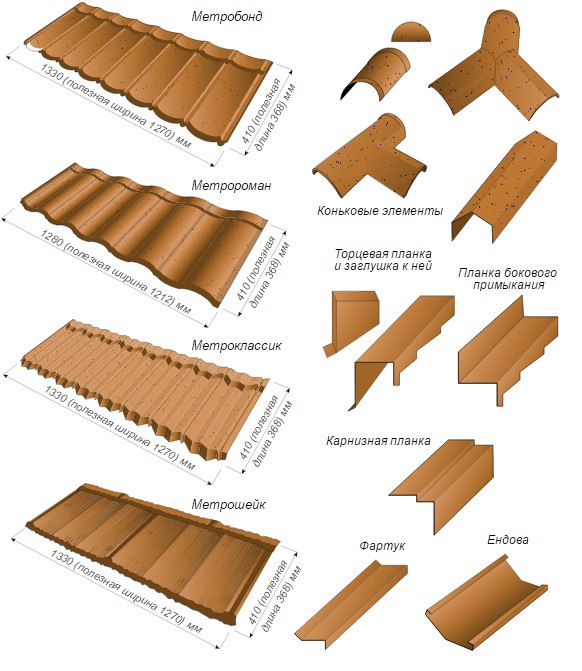 Метробонд

1330 (полезная ширина 1270) мм

410 (полезная длина 368) мм

Метророман

1280 (полезная ширина 1212) мм

410 (полезная длина 368) мм

Метроклассик

1330 (полезная ширина 1270) мм

410 (полезная длина 368) мм

Метрошейк

1330 (полезная ширина 1270) мм

410 (полезная длина 368) мм

Коньковые элементы

Торцевая планка и заглушка к ней

Планка бокового примыкания

Карнизная планка

Фартук

Ендова